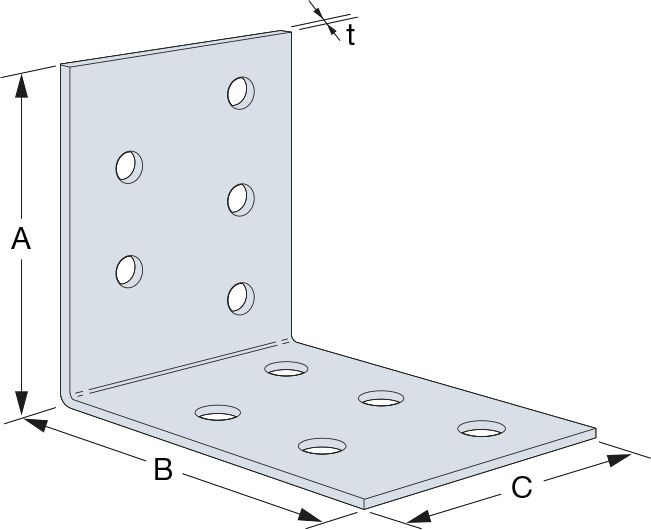 t
A
B
C